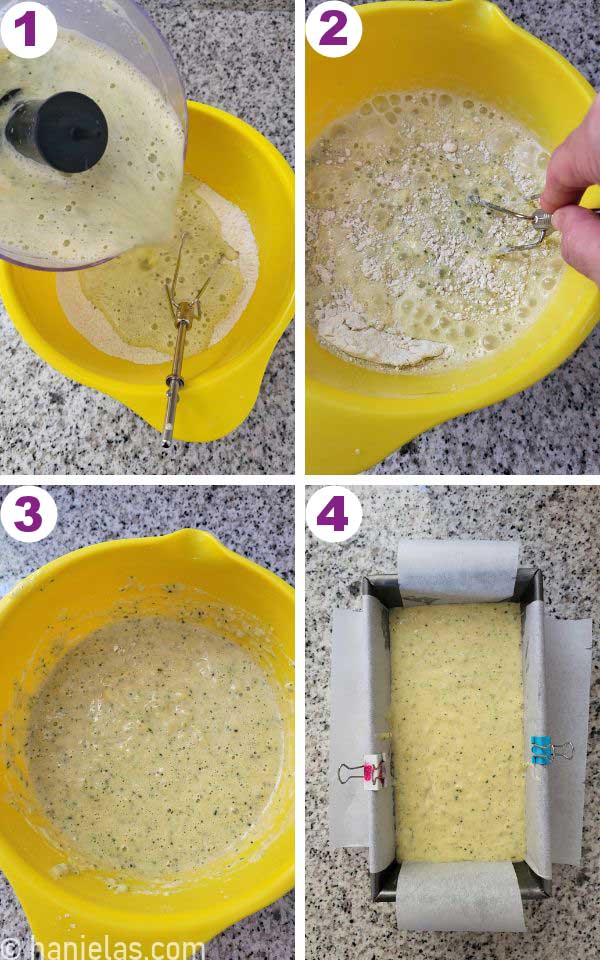 1

2

3

4

© hanielas.com