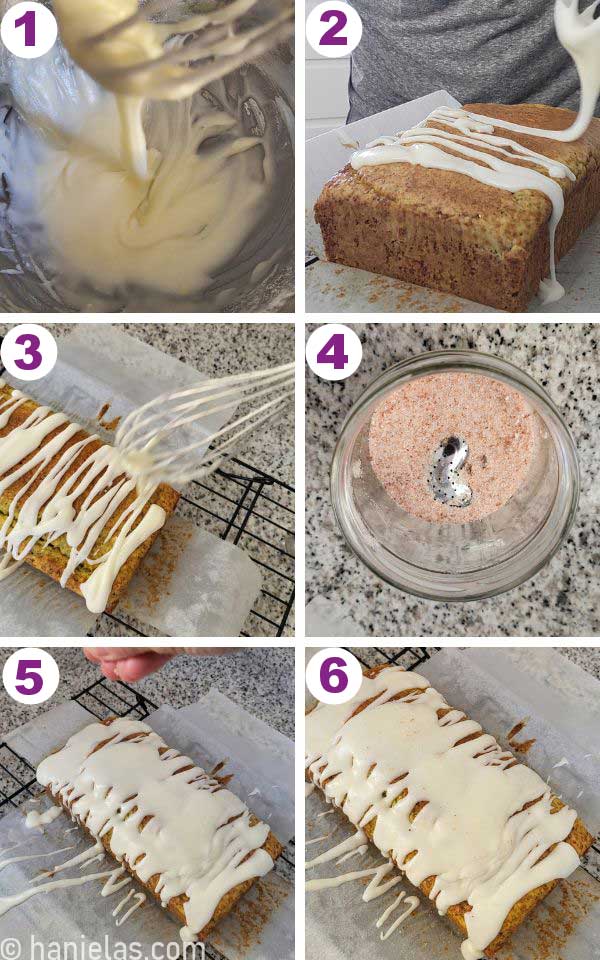 1
2
3
4
5
6
© hanielas.com