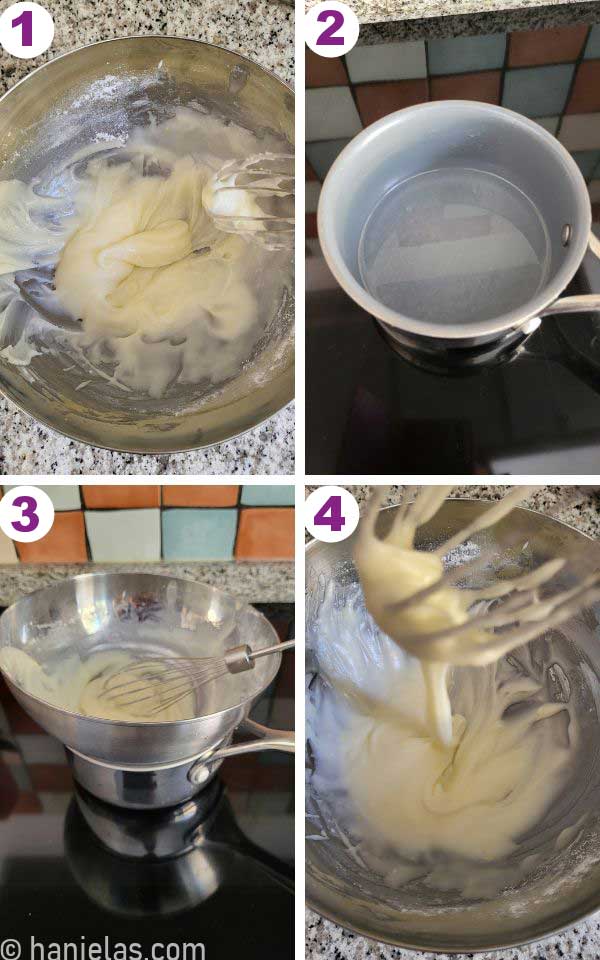 1
2
3
4
© hanielas.com