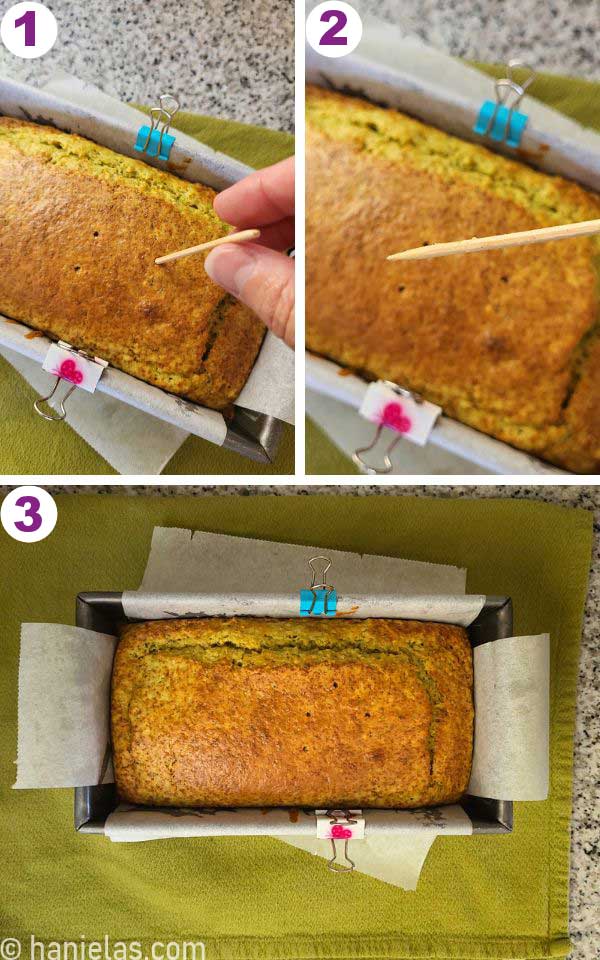 1

2

3

© hanielas.com