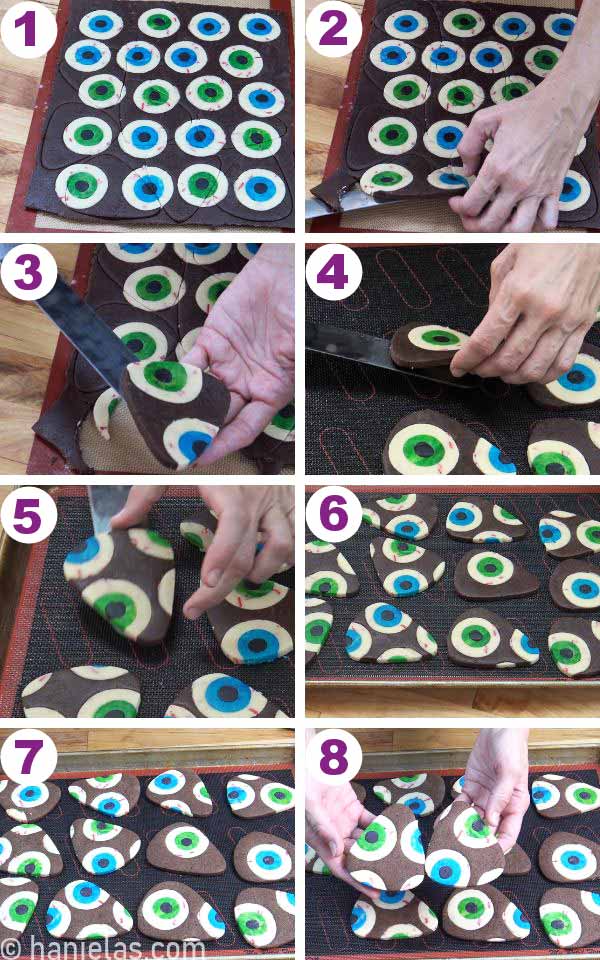 1
2
3
4
5
6
7
8
© hanielas.com