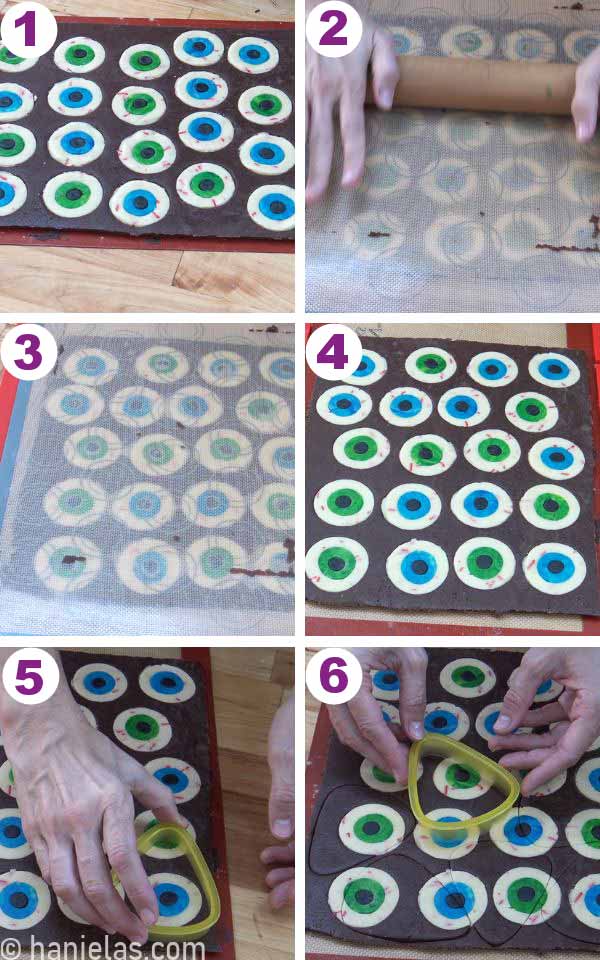 1
2
3
4
5
6
© hanielas.com