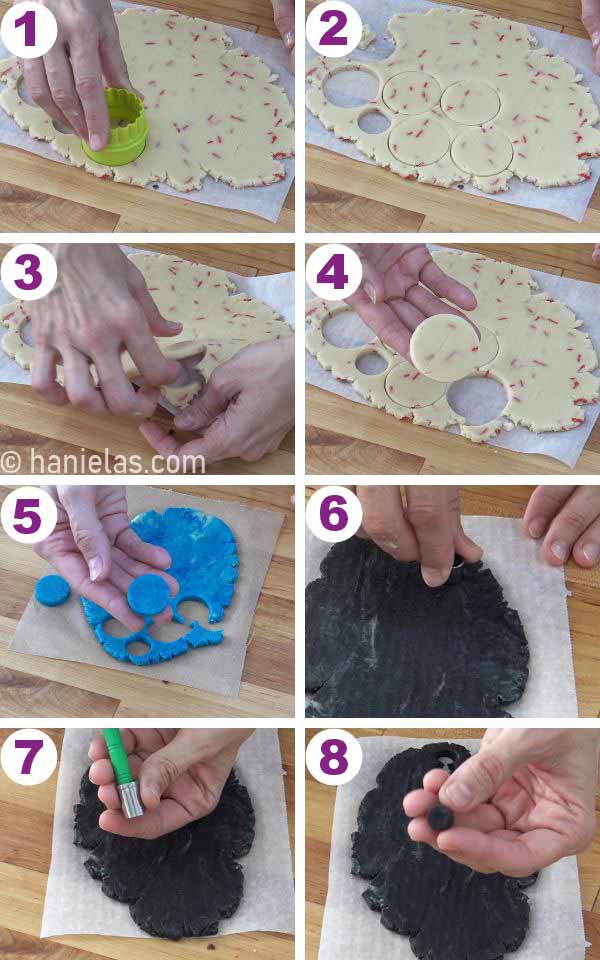 1
2
3
4
© hanielas.com
5
6
7
8