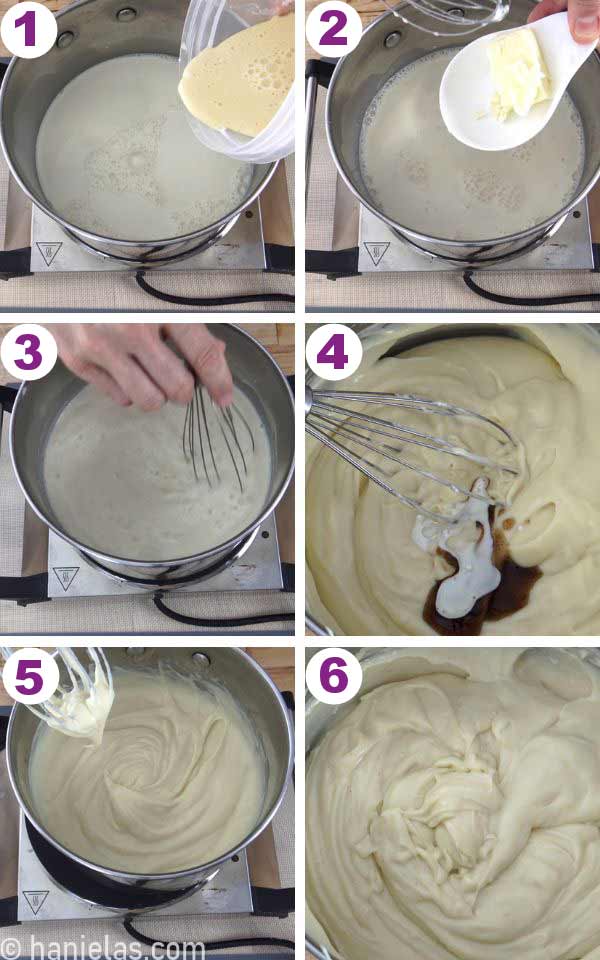 1
2
3
4
5
6
© hanielas.com