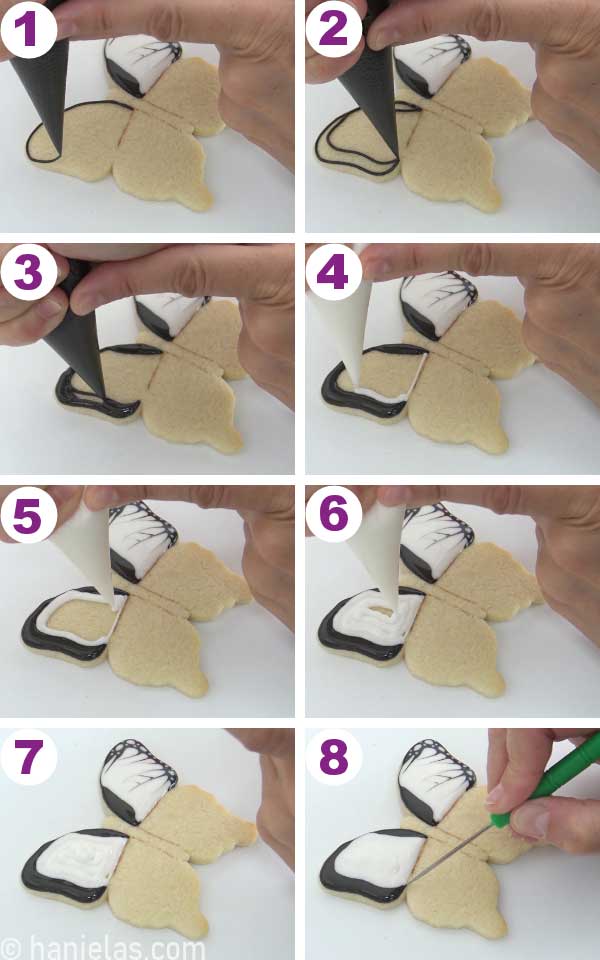 1
2
3
4
5
6
7
8
© hanielas.com