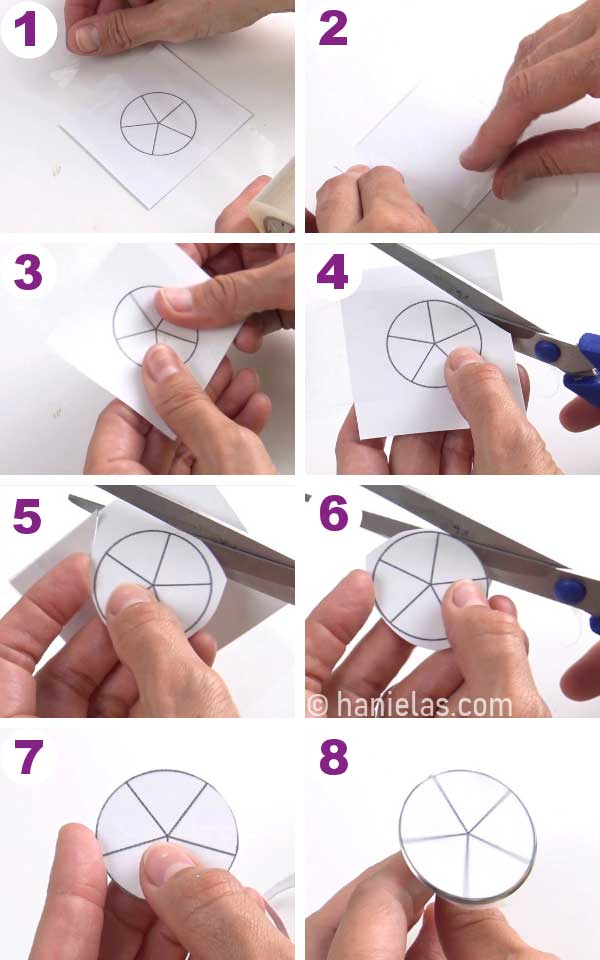 1
2
3
4
5
6
© hanielas.com
7
8