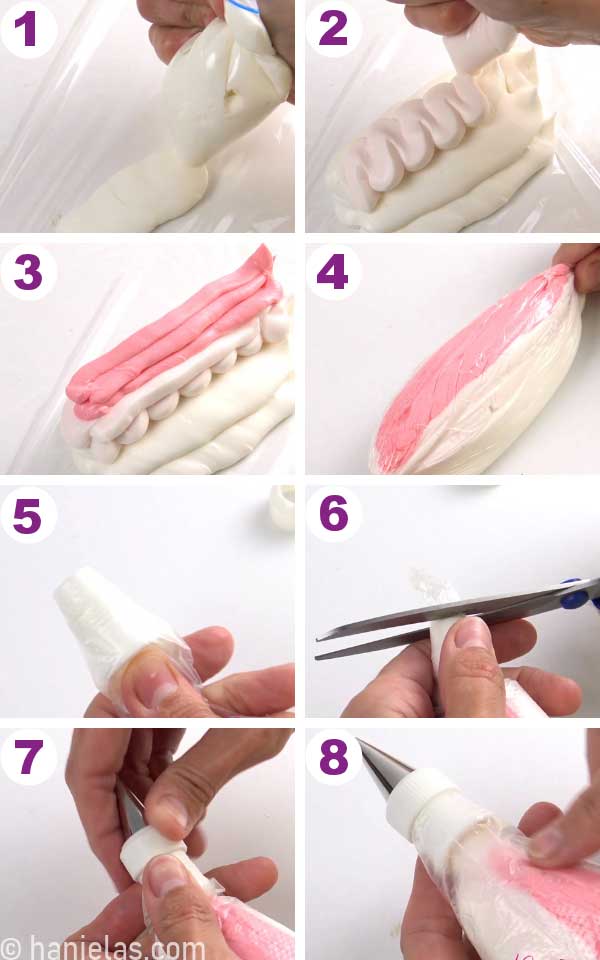 1

2

3

4

5

6

7

8

© hanielas.com