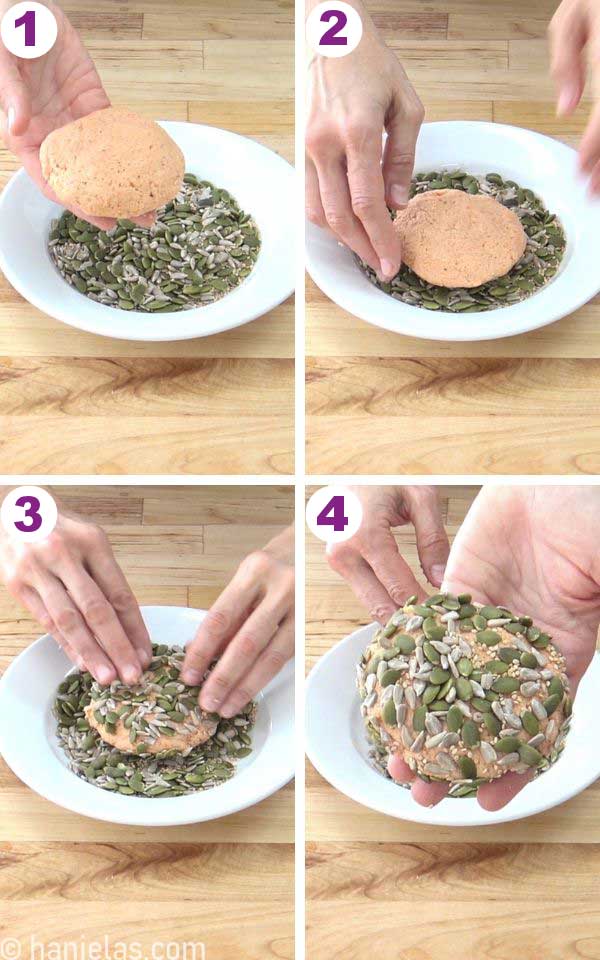 1
2
3
4
© hanielas.com