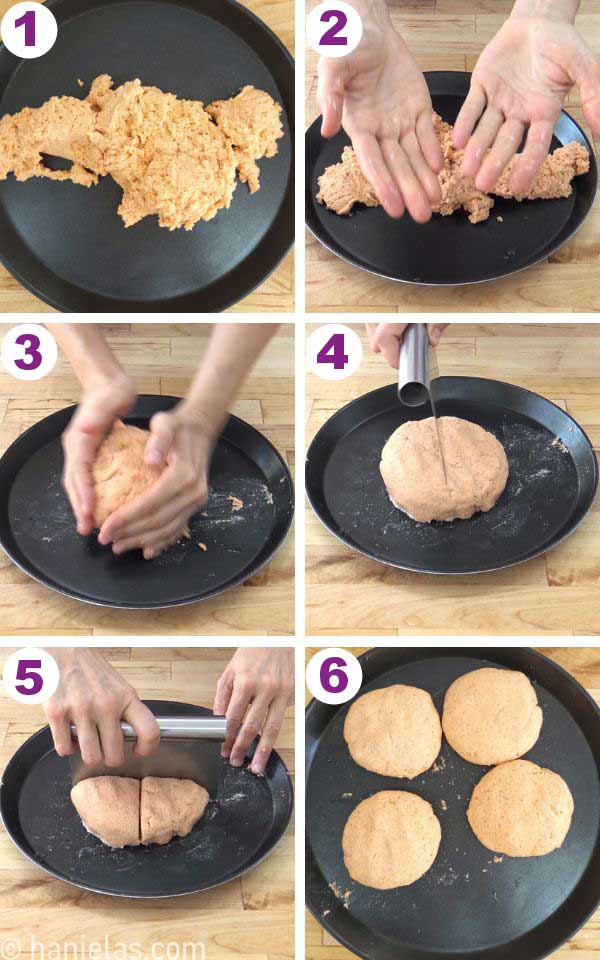 1
2
3
4
5
6
© hanielas.com