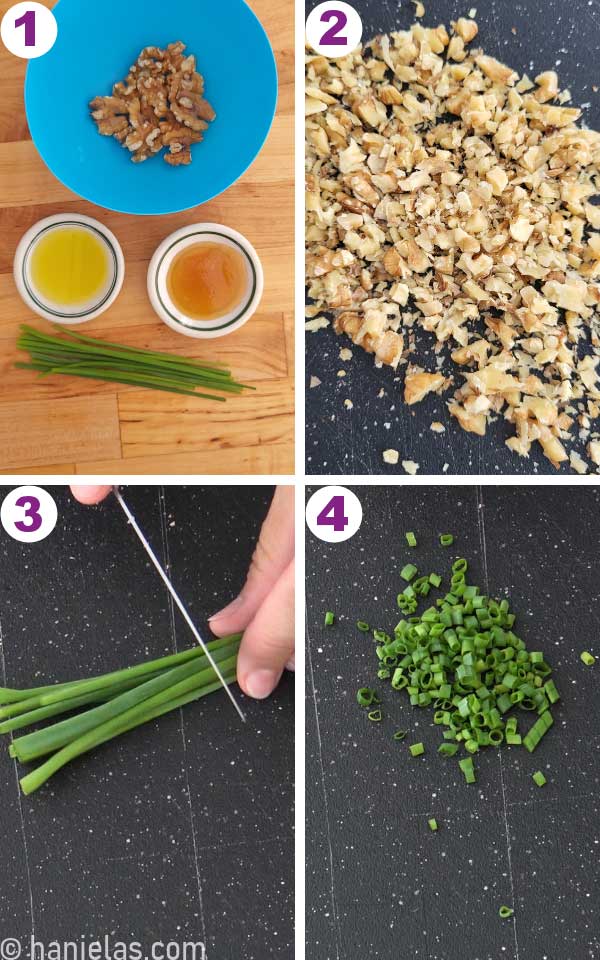 1
2
3
4
© hanielas.com