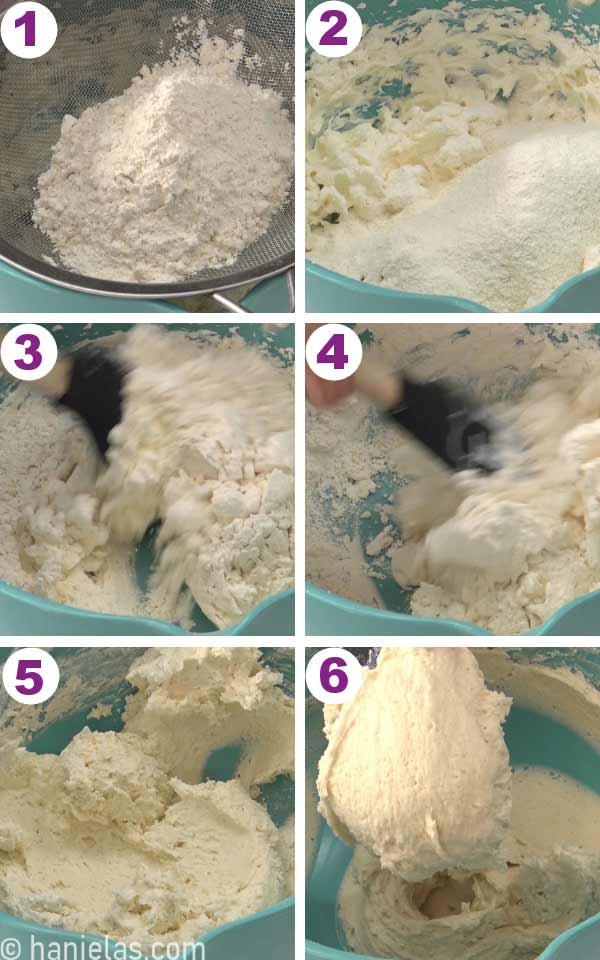 1
2
3
4
5
6
© hanielas.com