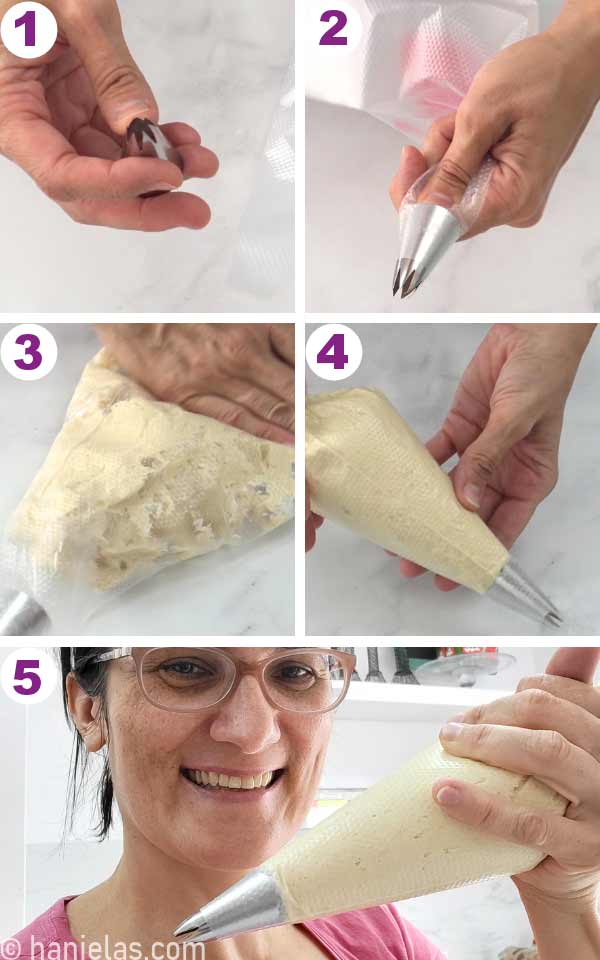 1
2
3
4
5
© hanielas.com