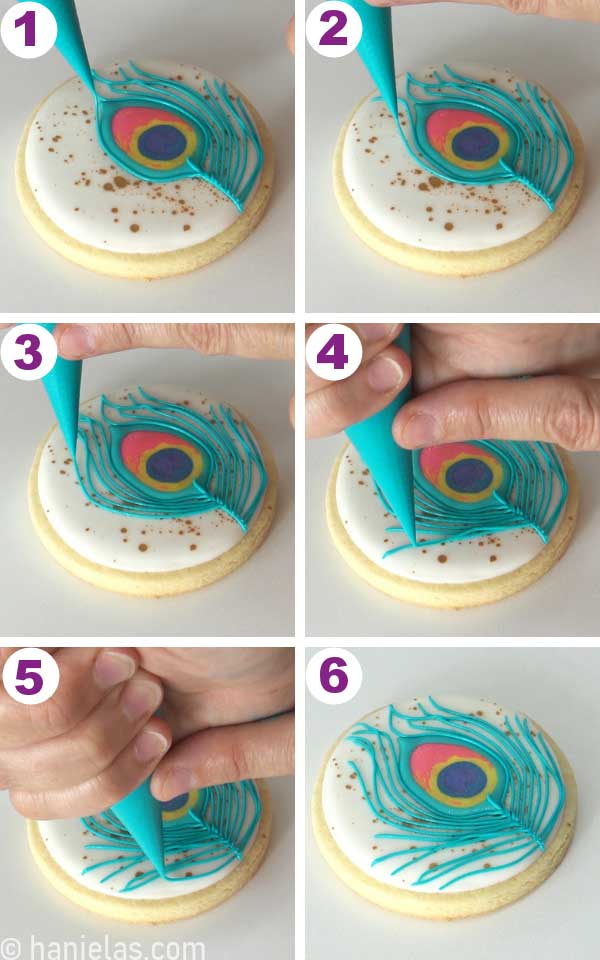 1
2
3
4
5
6
© hanielas.com