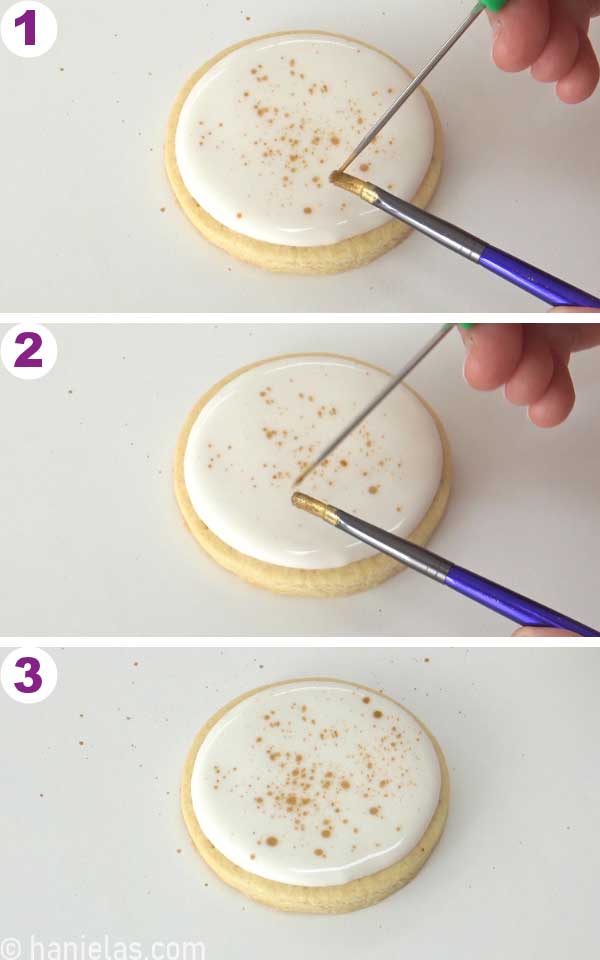 1

2

3

© hanielas.com