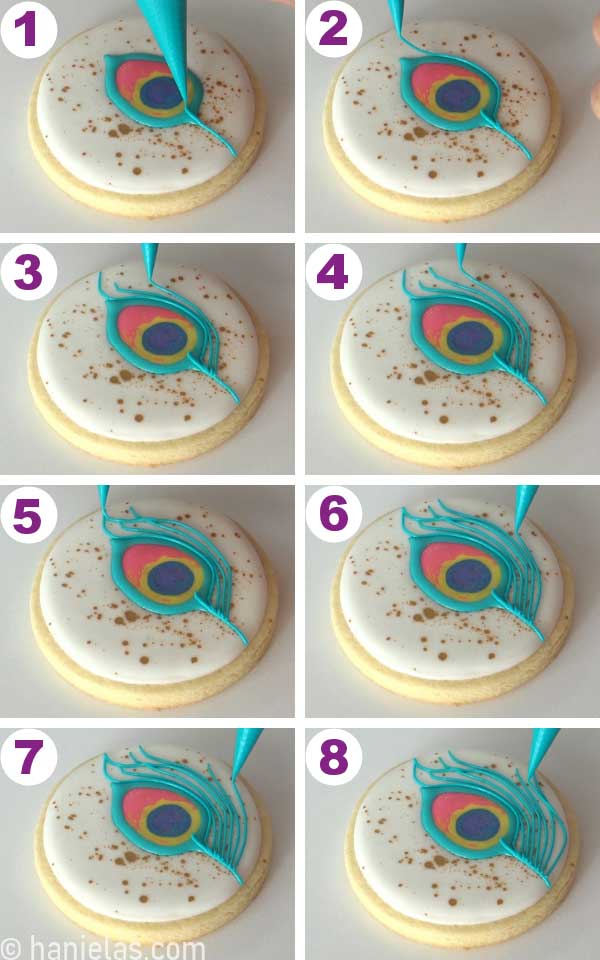 1
2
3
4
5
6
7
8
© hanielas.com