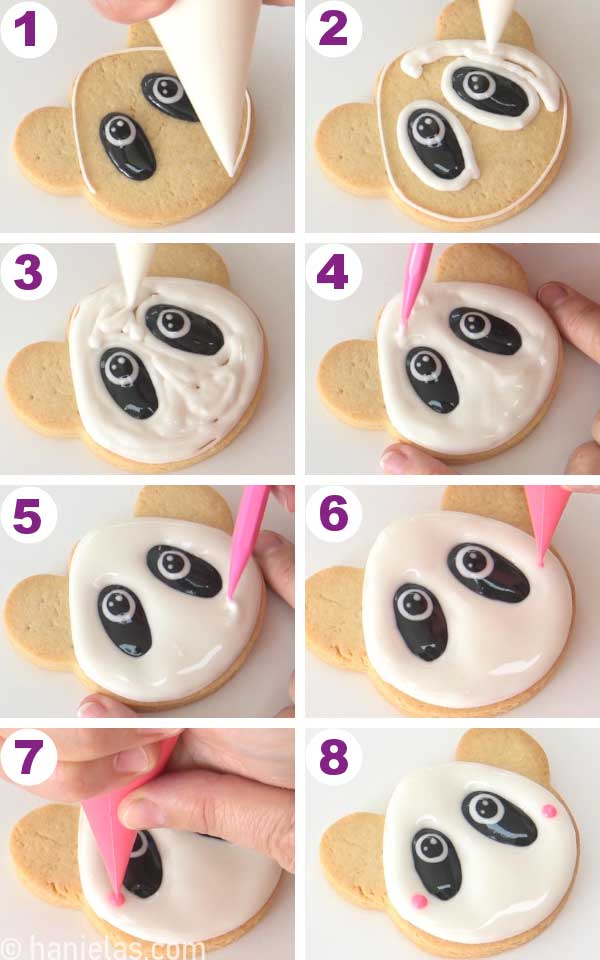 1
2
3
4
5
6
7
8
© hanielas.com