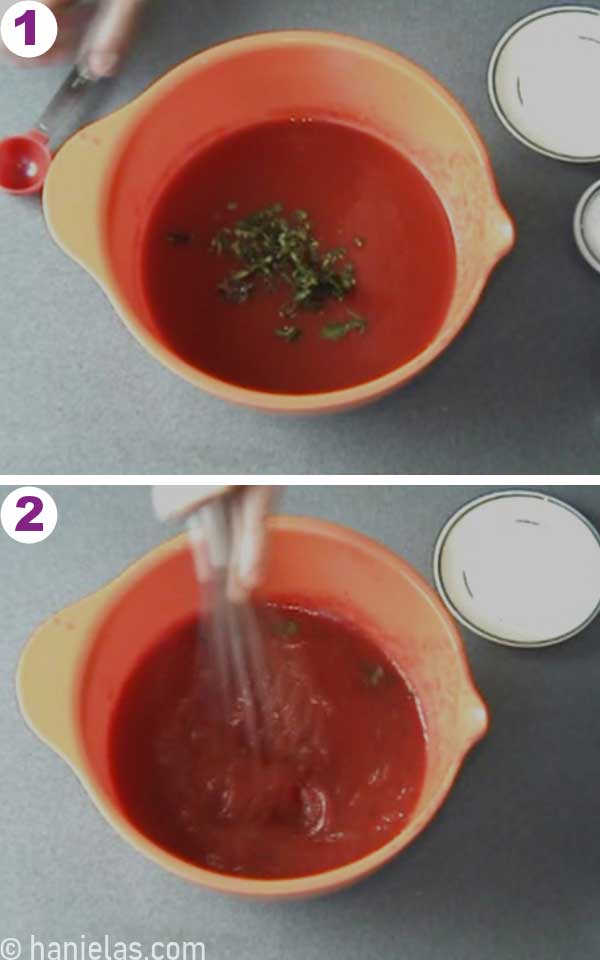 1

2

© hanielas.com