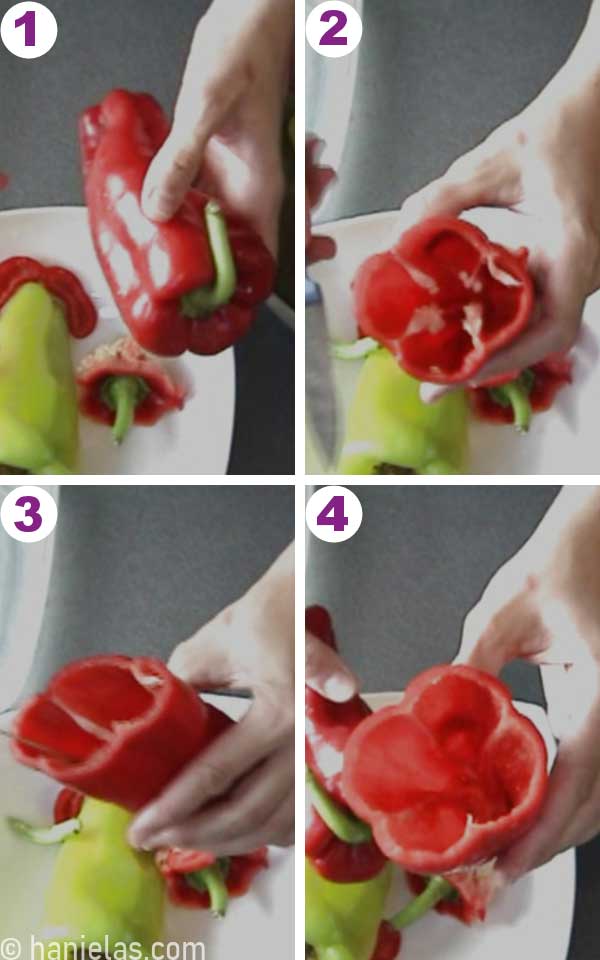 1
2
3
4
© hanielas.com