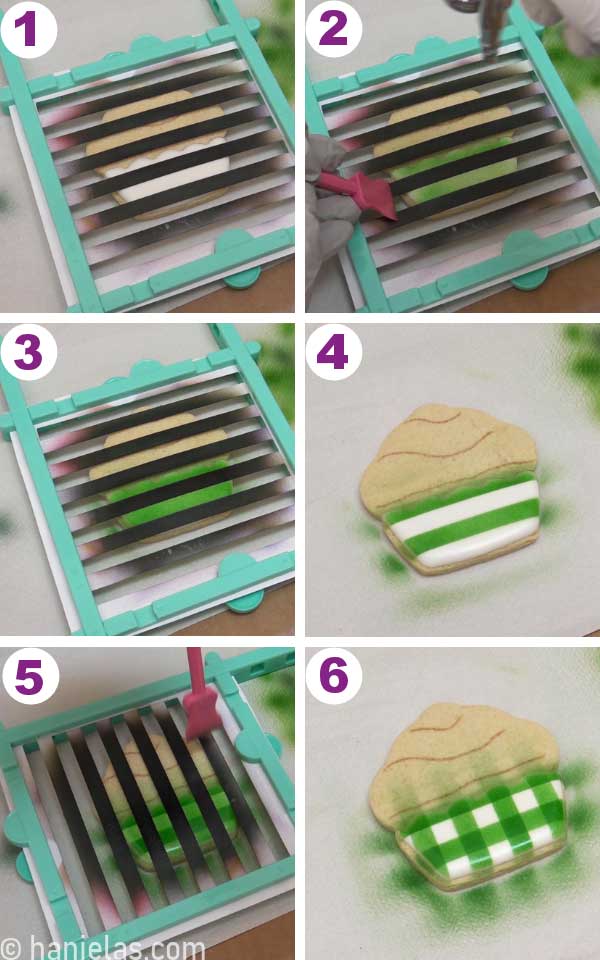 1
2
3
4
5
6
© hanielas.com