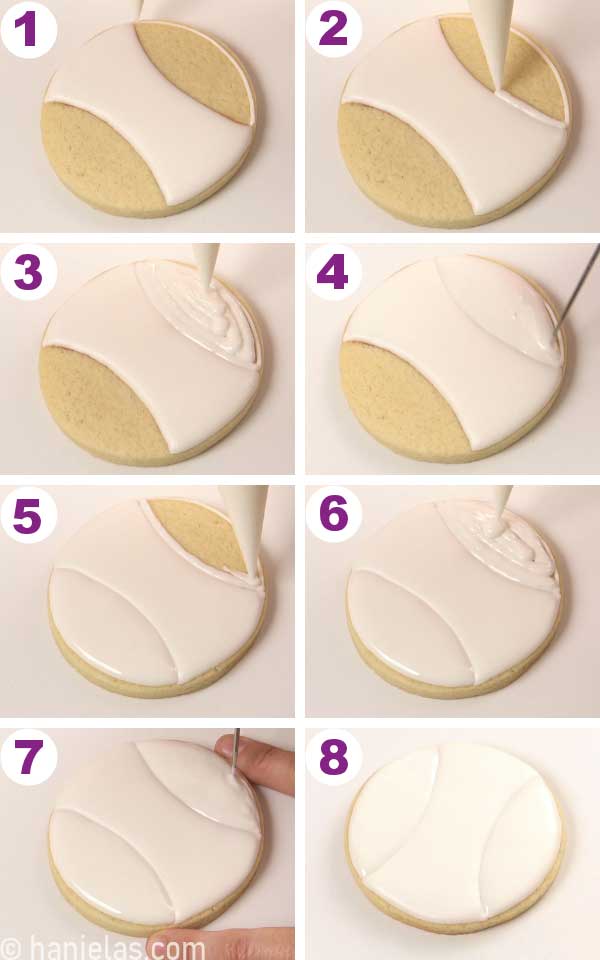 1
2
3
4
5
6
7
8
© hanielas.com