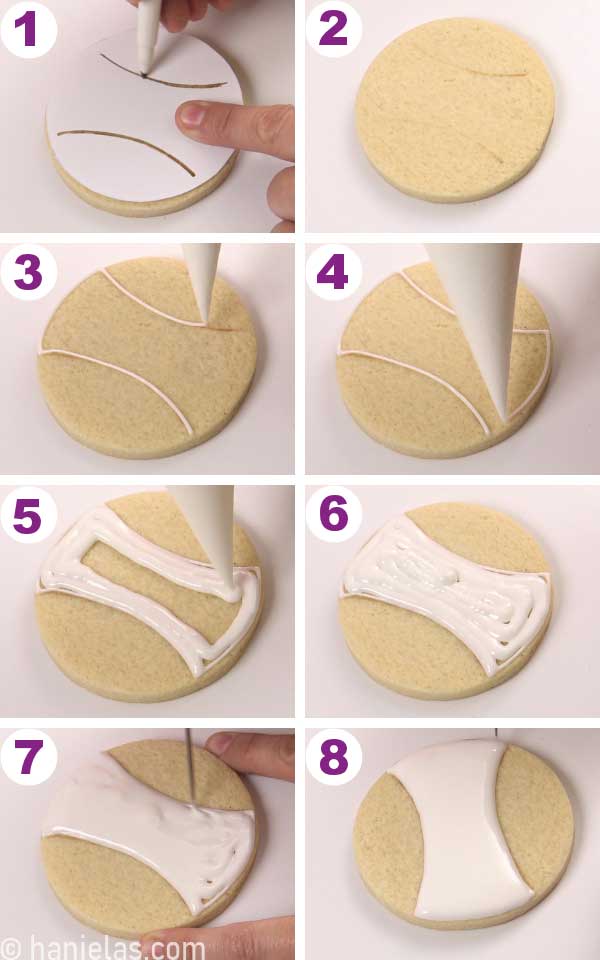 1
2
3
4
5
6
7
8
© hanielas.com