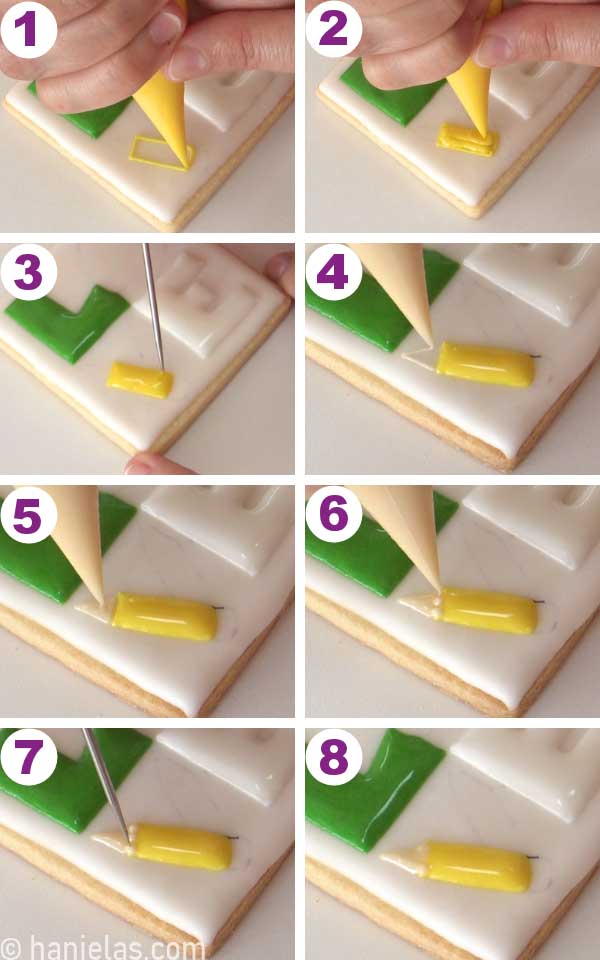 1
2
3
4
5
6
7
8
© hanielas.com