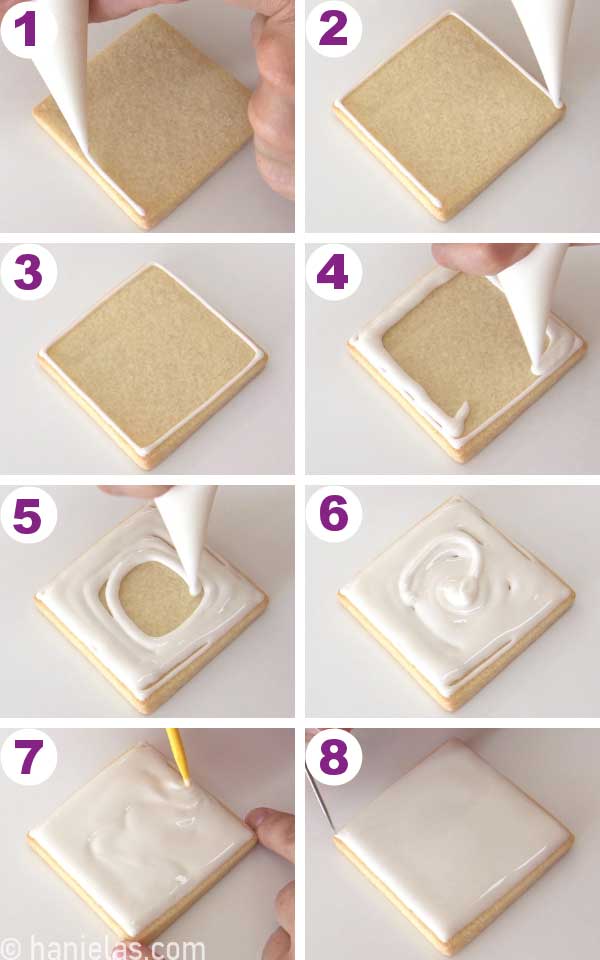 1
2
3
4
5
6
7
8
© hanielas.com