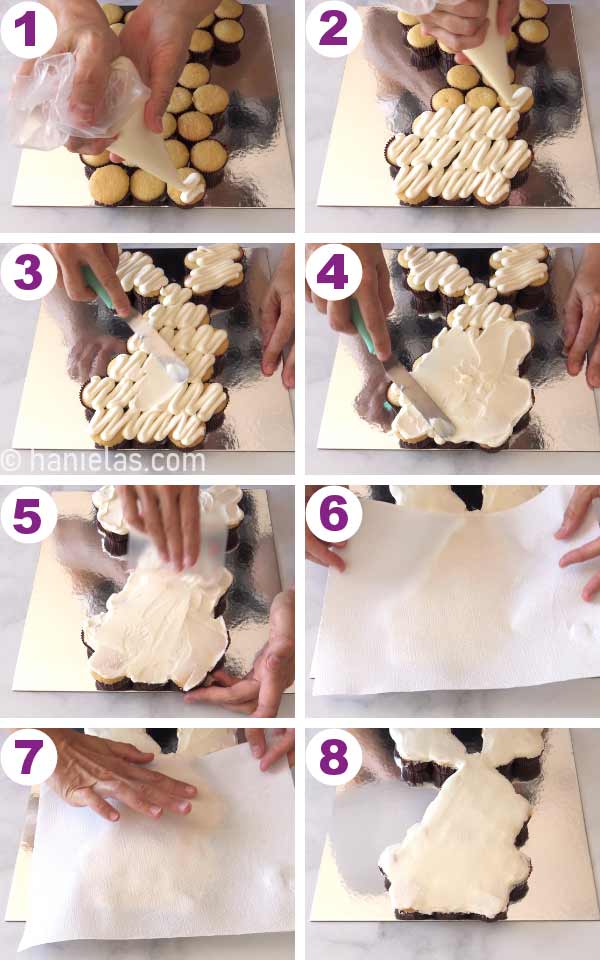 1
2
3
4
© hanielas.com
5
6
7
8