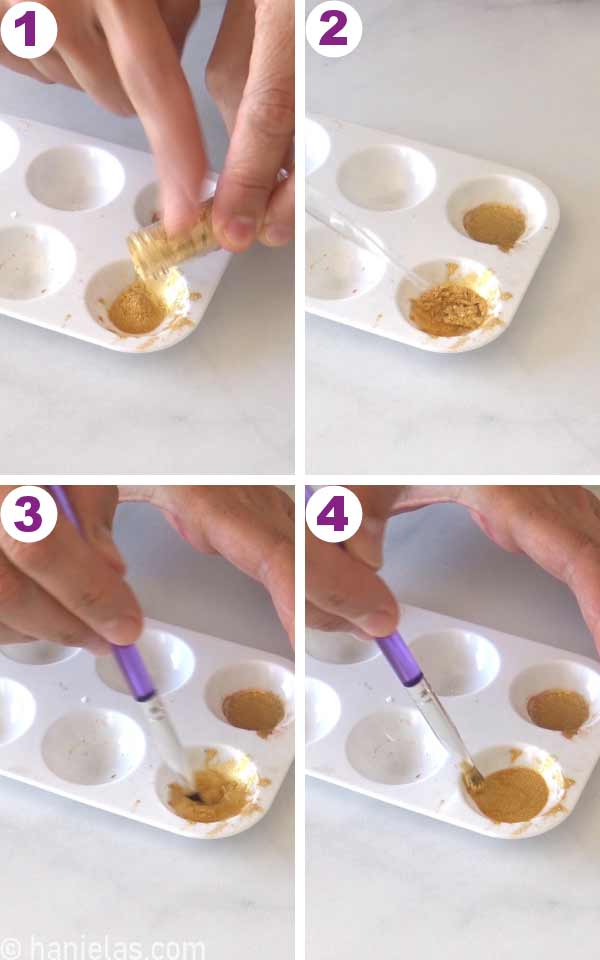 1
2
3
4
© hanielas.com