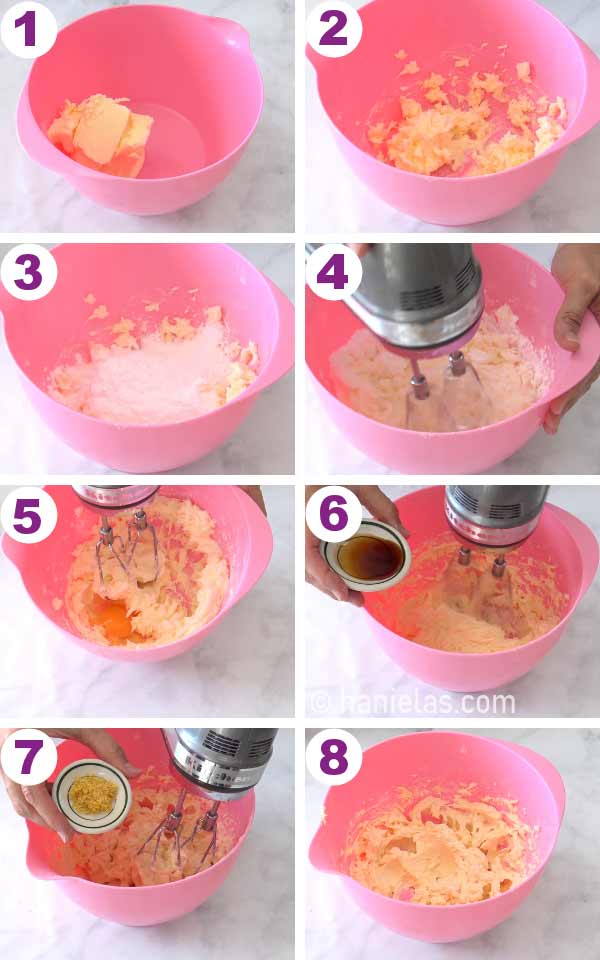 1
2
3
4
5
6
© hanielas.com
7
8