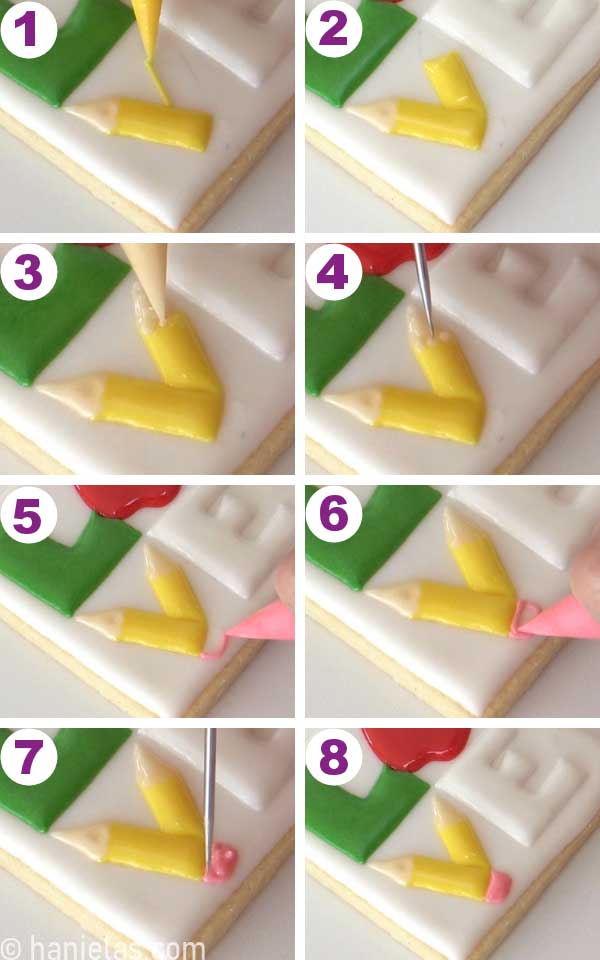 1
2
3
4
5
6
7
8
© hanielas.com