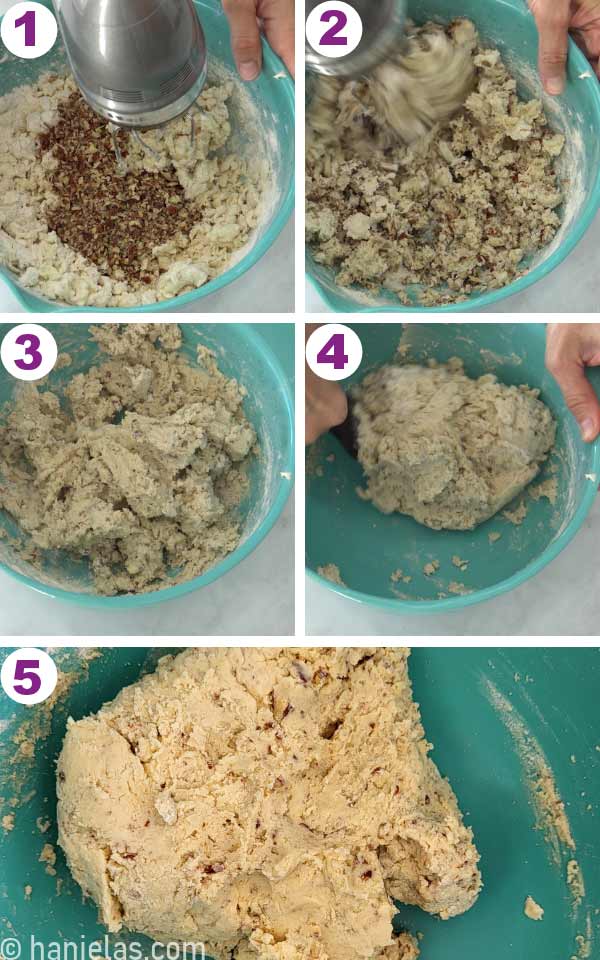 1

2

3

4

5

© hanielas.com