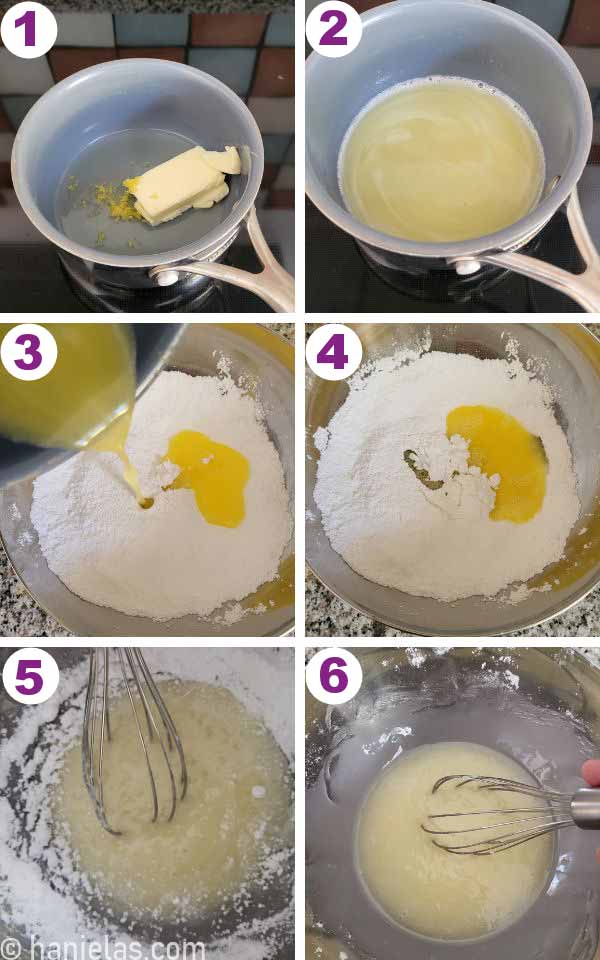 1
2
3
4
5
6
© hanielas.com