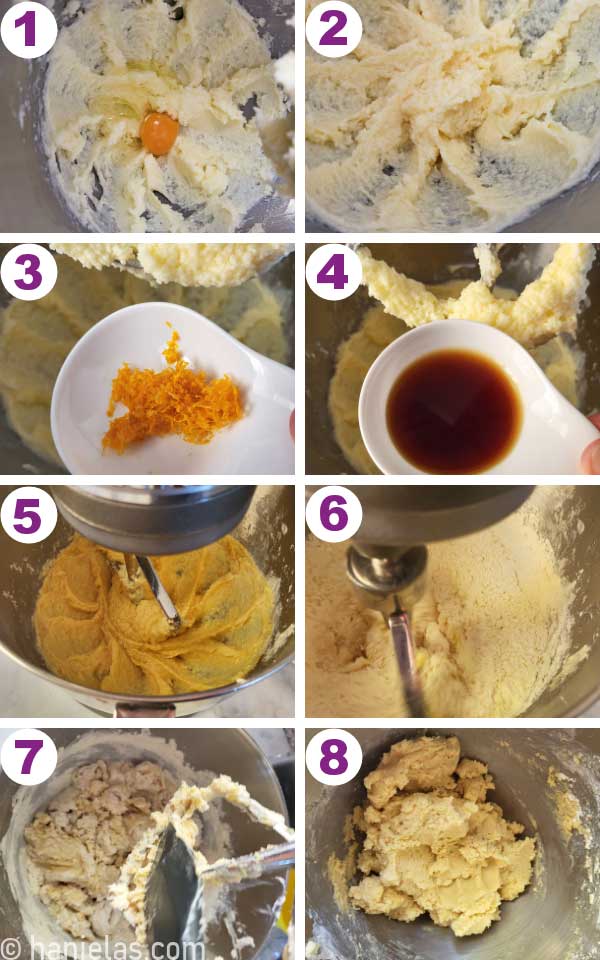 1
2
3
4
5
6
7
8
© hanielas.com