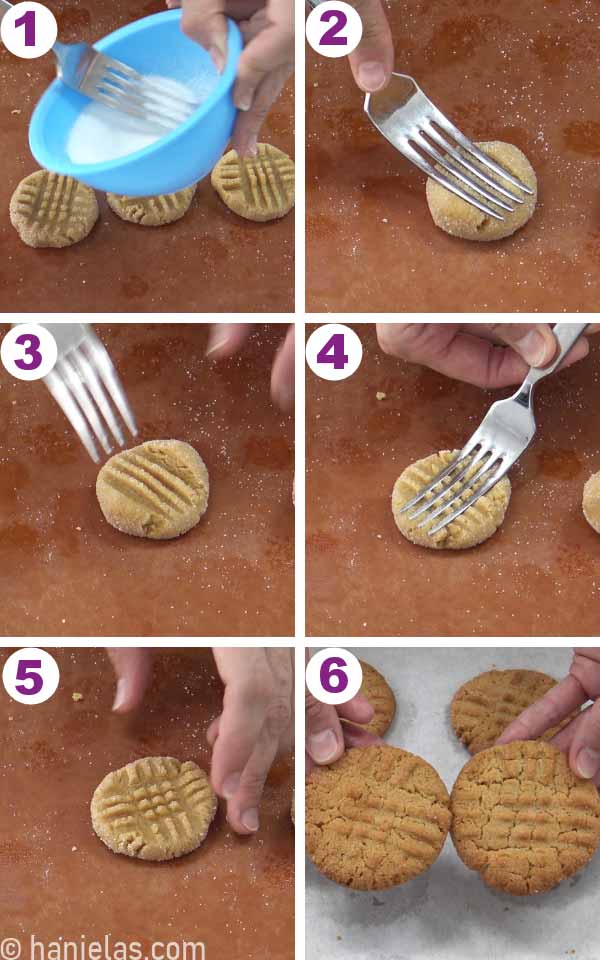 1
2
3
4
5
6
© hanielas.com