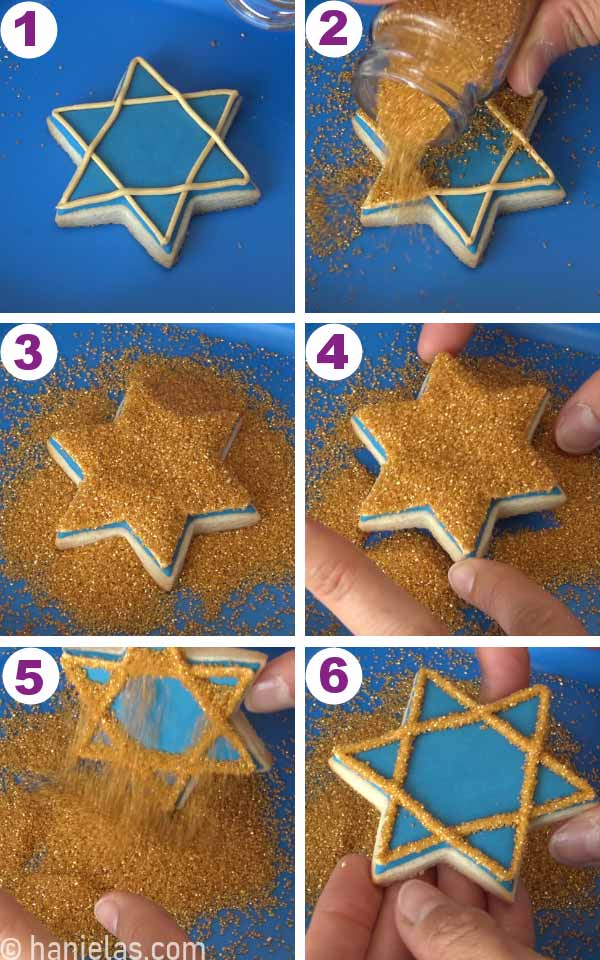 1
2
3
4
5
6
© hanielas.com