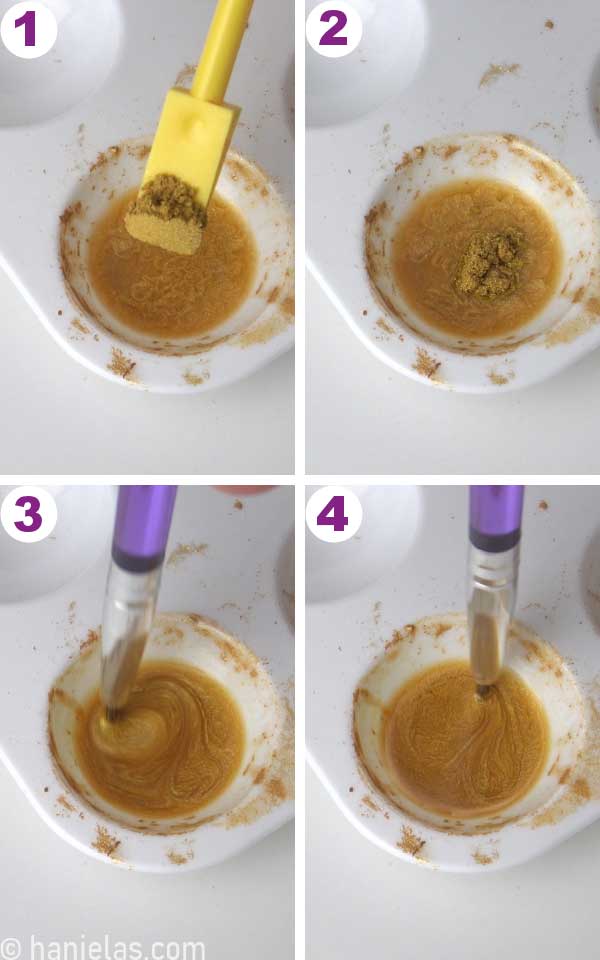 1

2

3

4

© hanielas.com