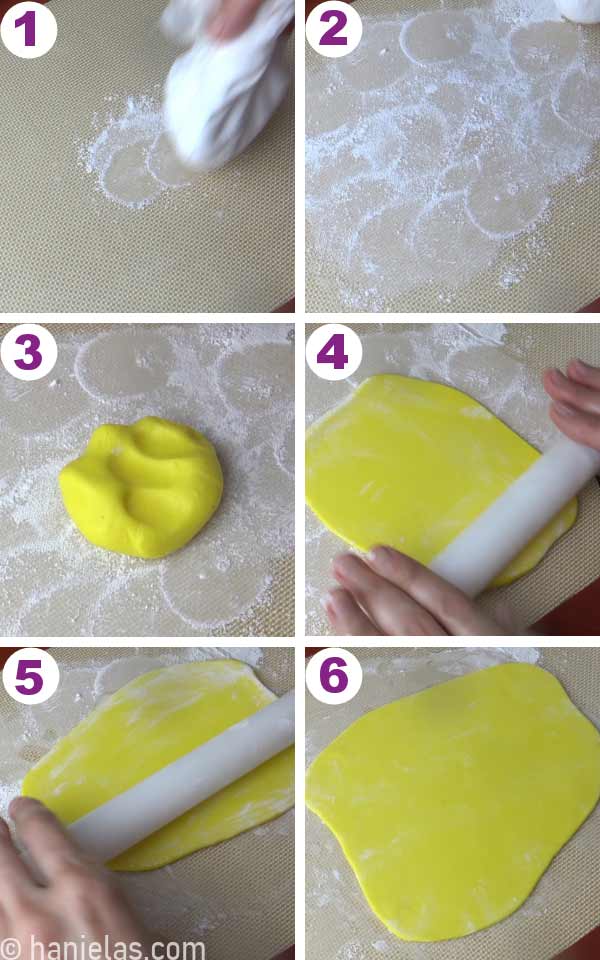 1
2
3
4
5
6
© hanielas.com