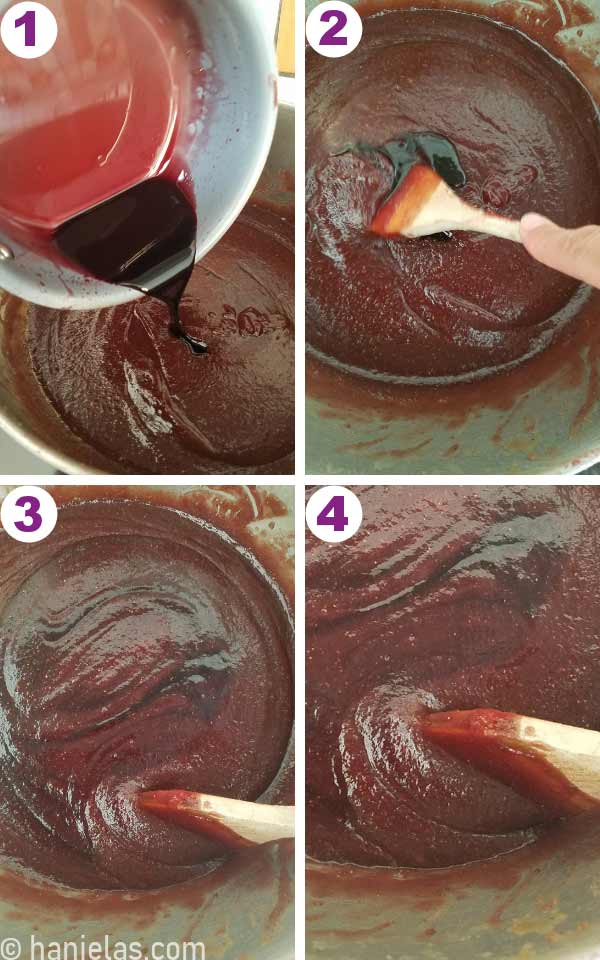 1
2
3
4
© hanielas.com