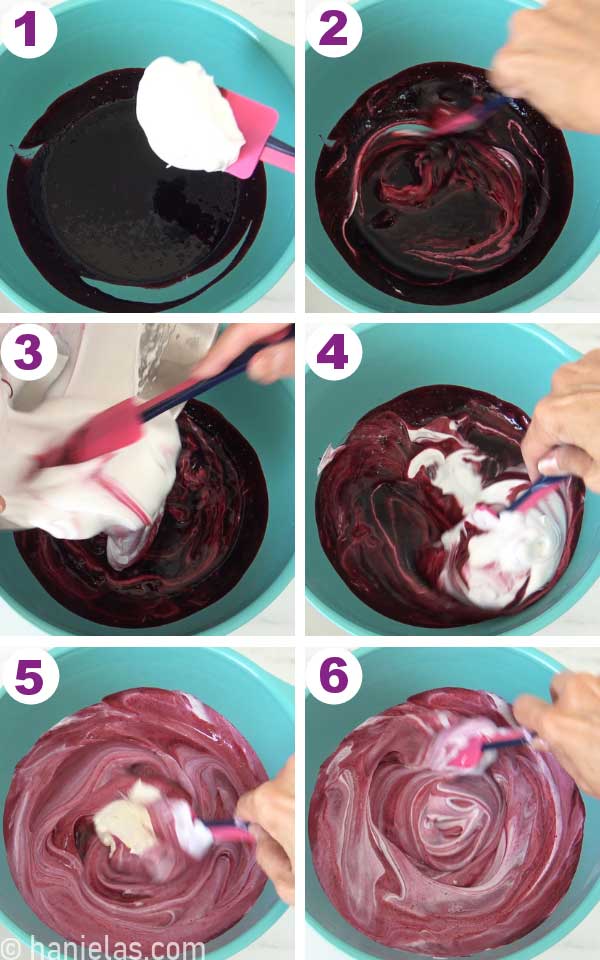 1
2
3
4
5
6
© hanielas.com