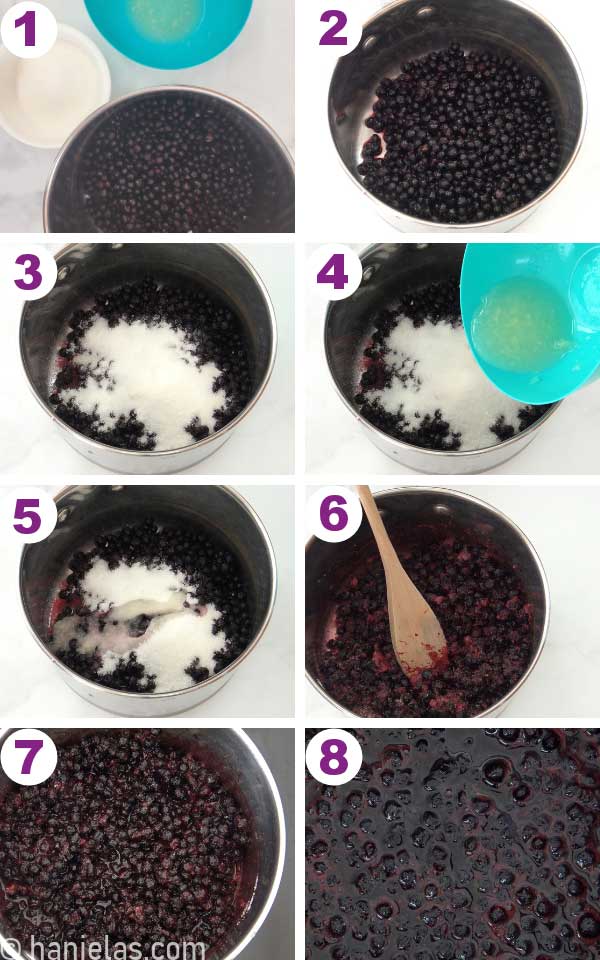 1

2

3

4

5

6

7

8

© hanielas.com