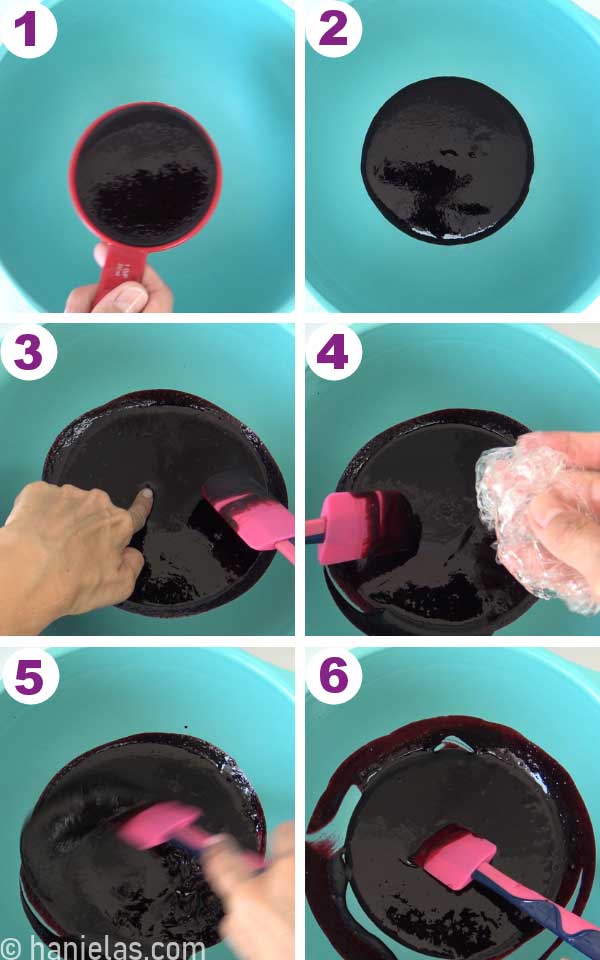 1
2
3
4
5
6
© hanielas.com