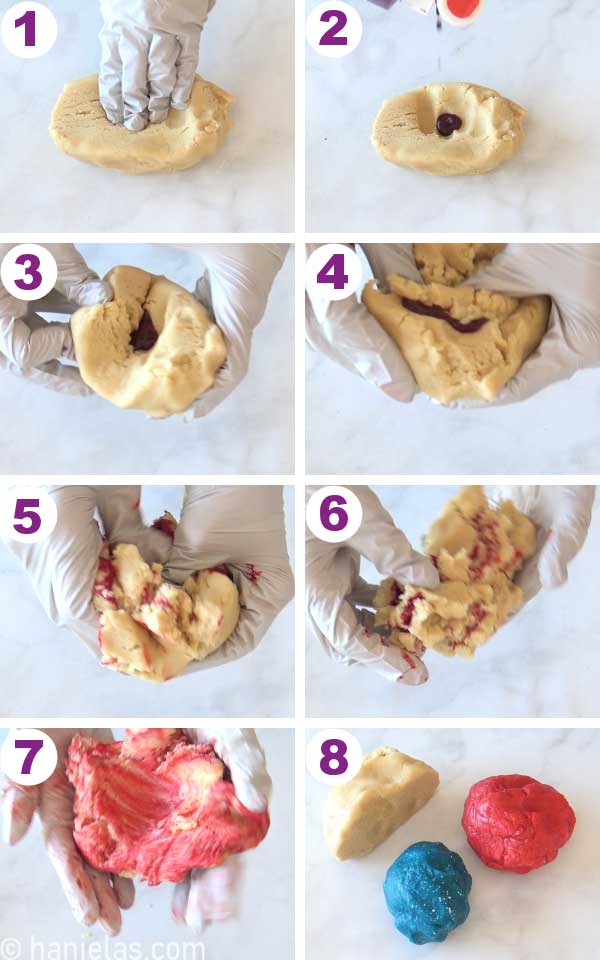 1
2
3
4
5
6
7
8
© hanielas.com