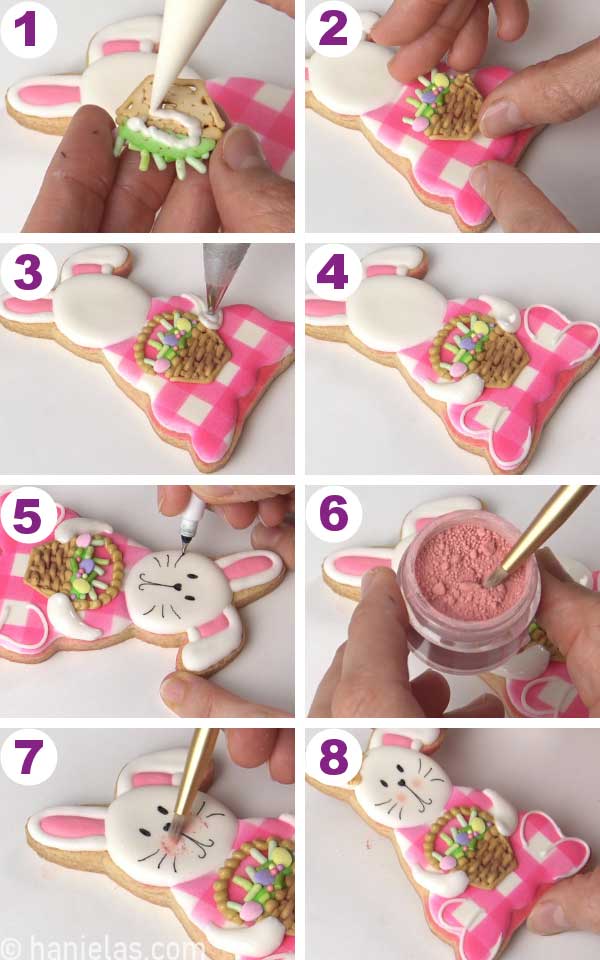 1
2
3
4
5
6
7
8
© hanielas.com