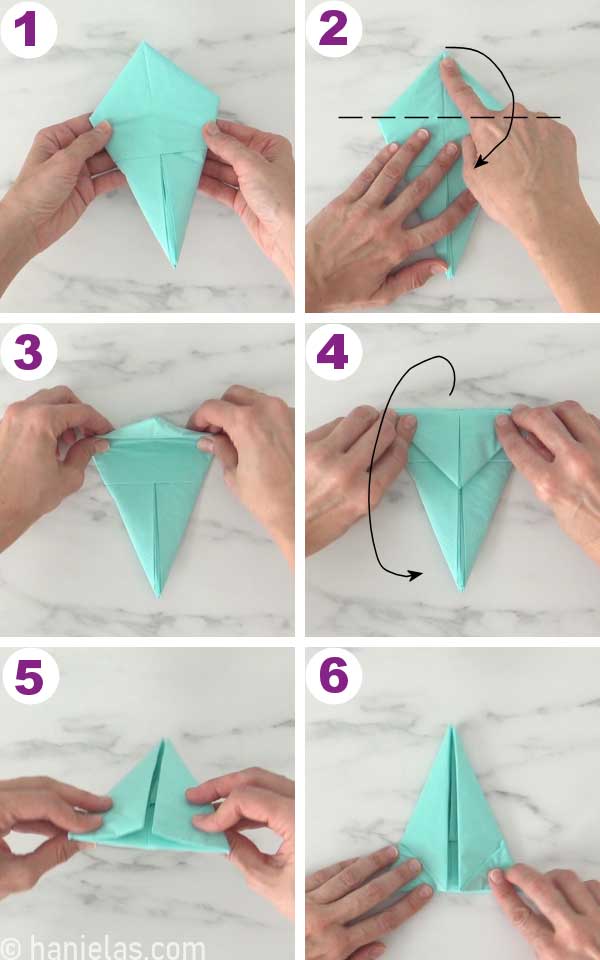 1
2
3
4
5
6
© hanielas.com