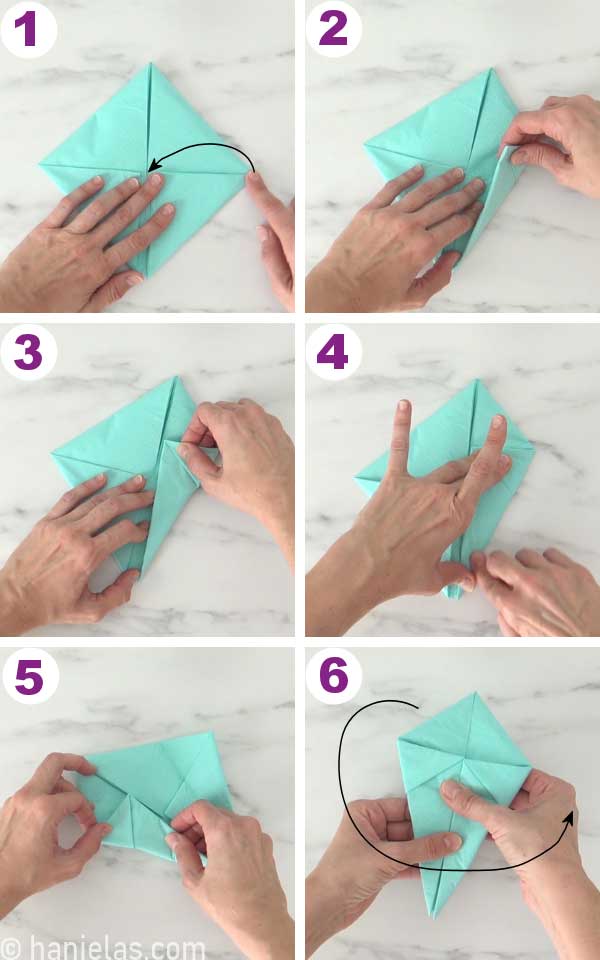 1

2

3

4

5

6

© hanielas.com