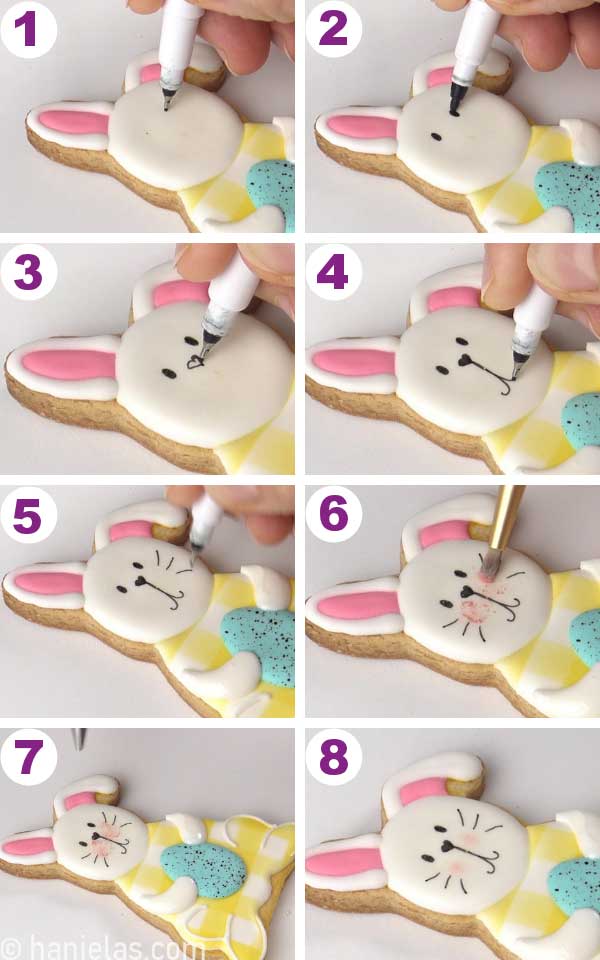 1
2
3
4
5
6
7
8
© hanielas.com