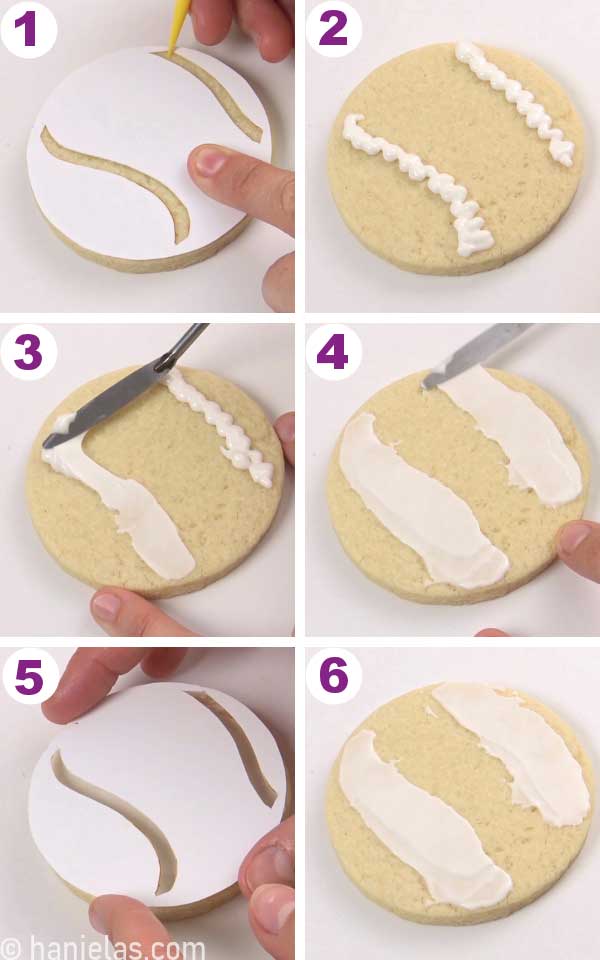 1

2

3

4

5

6

© hanielas.com