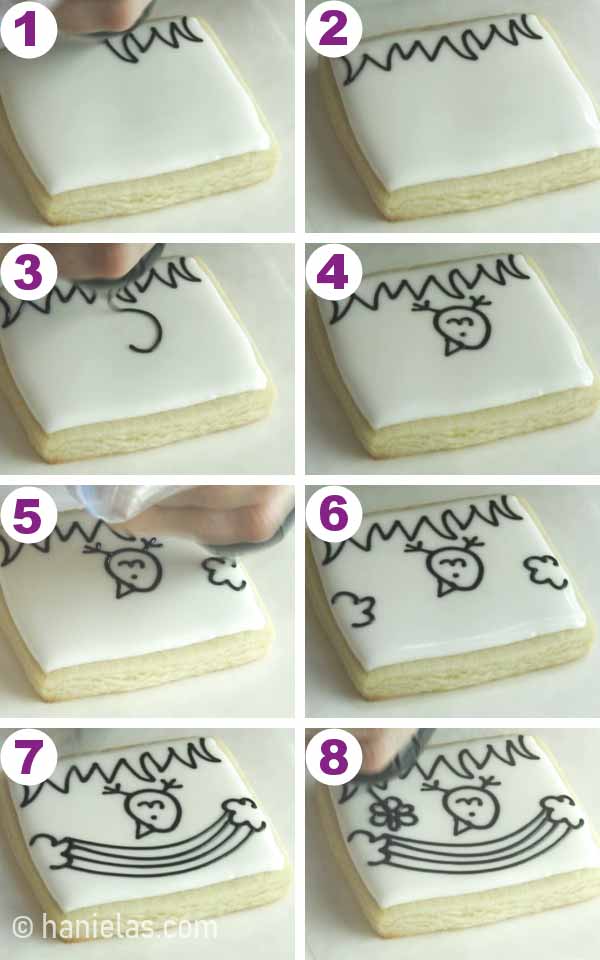 1
2
3
4
5
6
7
8
© hanielas.com