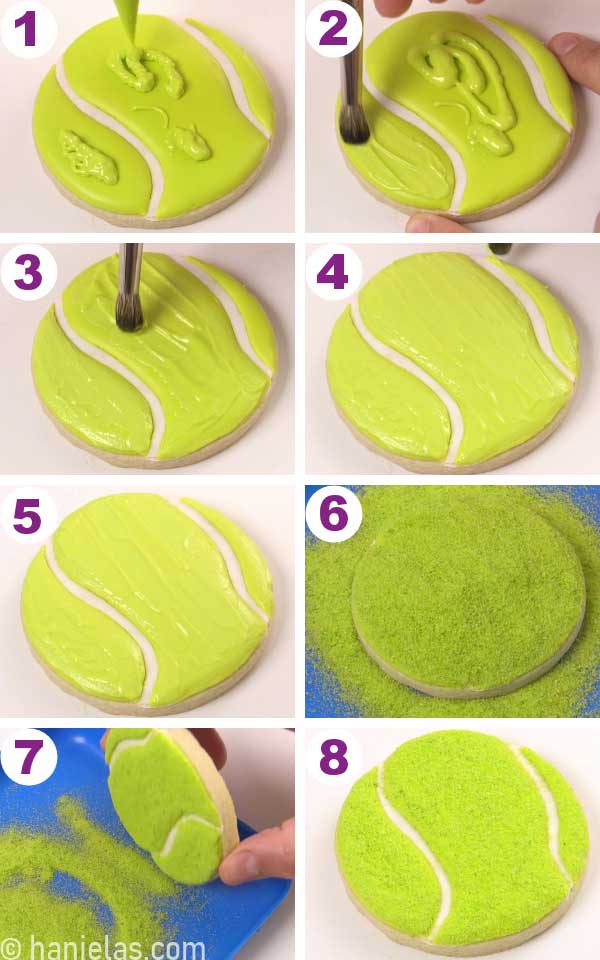 1

2

3

4

5

6

7

8

© hanielas.com